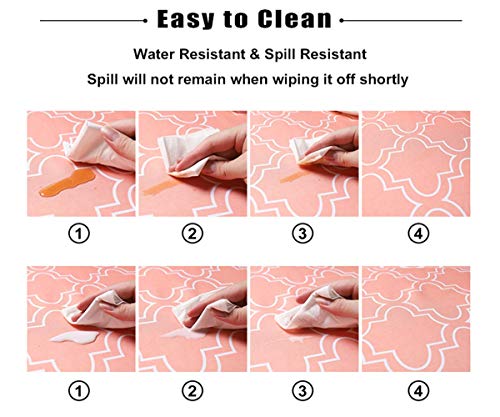 Easy to Clean

Water Resistant & Spill Resistant

Spill will not remain when wiping it off shortly

①　②　③　④

①　②　③　④