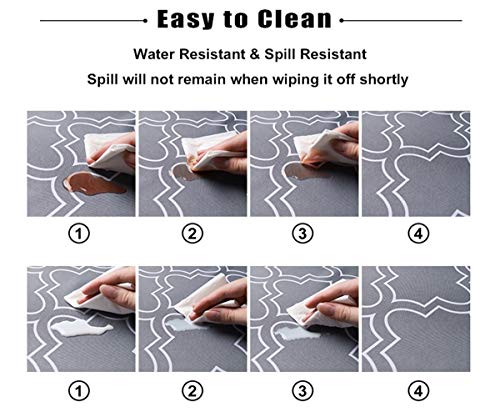 Easy to Clean

Water Resistant & Spill Resistant

Spill will not remain when wiping it off shortly

①
②
③
④

①
②
③
④