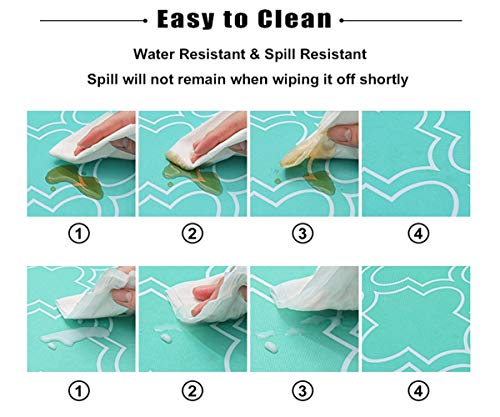 Easy to Clean

Water Resistant & Spill Resistant

Spill will not remain when wiping it off shortly

①
②
③
④

①
②
③
④