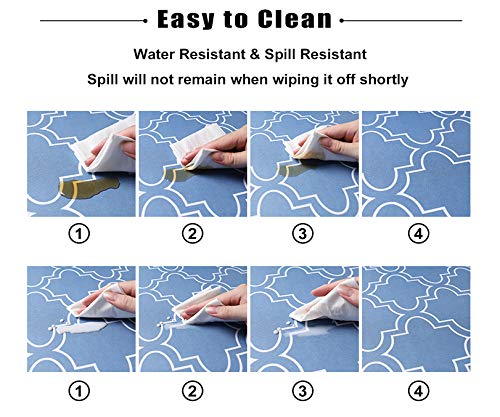 Easy to Clean

Water Resistant & Spill Resistant

Spill will not remain when wiping it off shortly

①

②

③

④

①

②

③

④