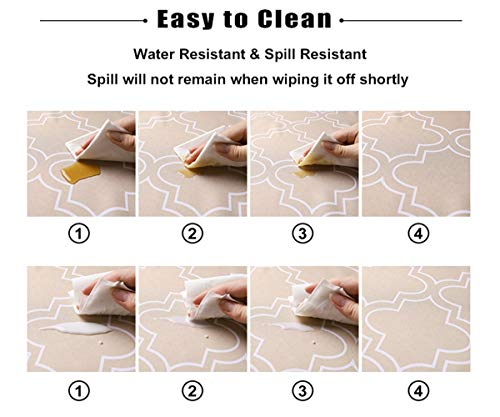 Easy to Clean

Water Resistant & Spill Resistant

Spill will not remain when wiping it off shortly

①

②

③

④

①

②

③

④