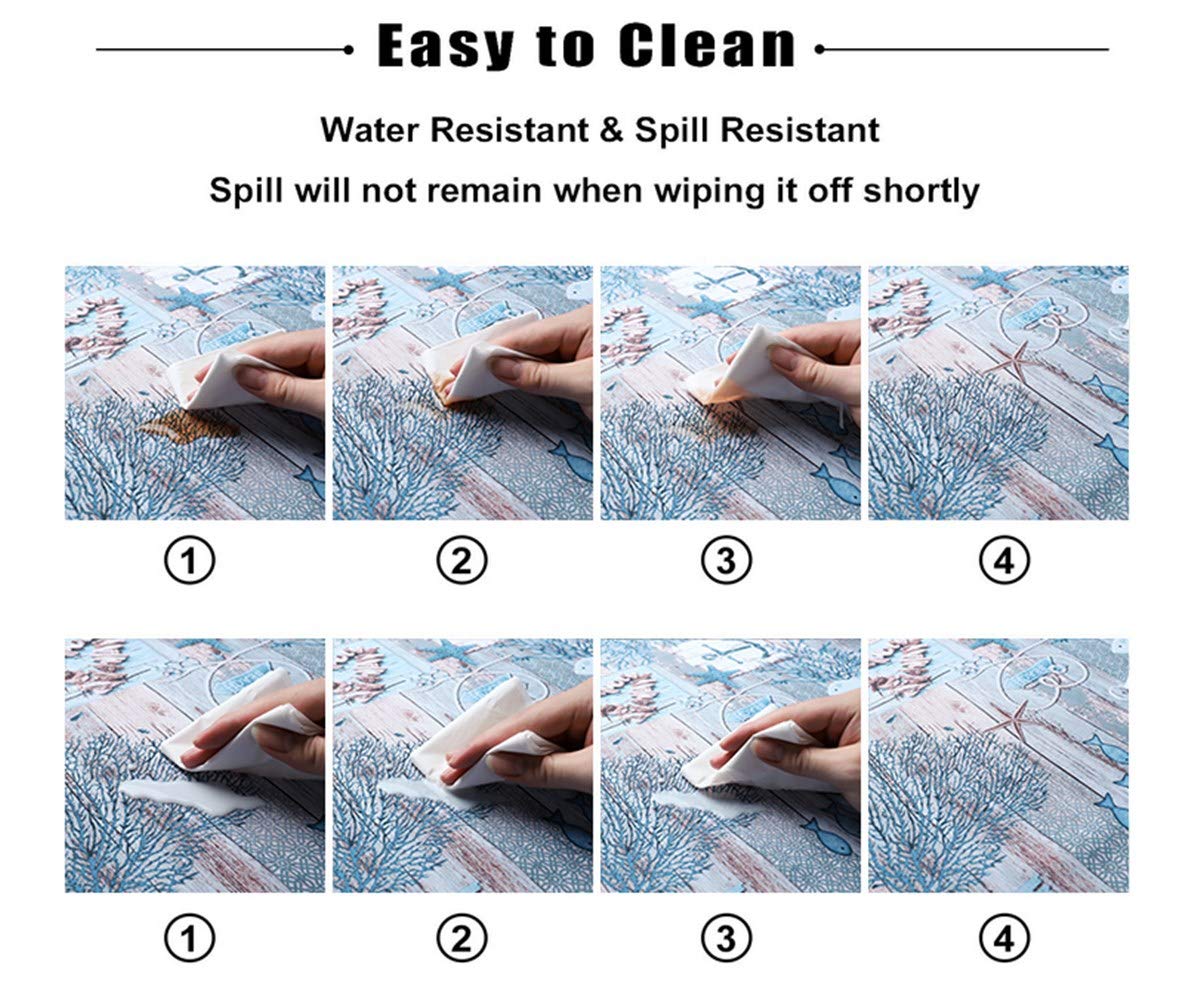 Easy to Clean

Water Resistant & Spill Resistant

Spill will not remain when wiping it off shortly

①

②

③

④

①

②

③

④