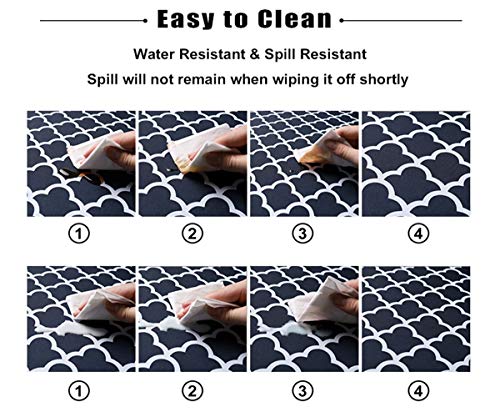 Easy to Clean

Water Resistant & Spill Resistant

Spill will not remain when wiping it off shortly

①

②

③

④

①

②

③

④